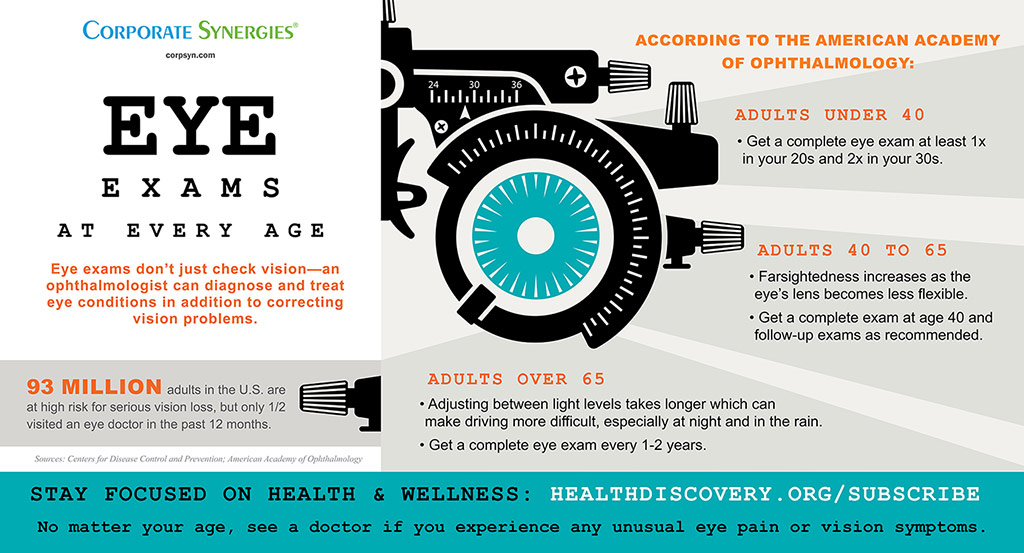 CORPORATE SYNERGIES®
corpsyn.com

EYE
EXAMS
AT EVERY AGE

Eye exams don't just check vision—an ophthalmologist can diagnose and treat eye conditions in addition to correcting vision problems.

93 MILLION adults in the U.S. are at high risk for serious vision loss, but only 1/2 visited an eye doctor in the past 12 months.

Sources: Centers for Disease Control and Prevention; American Academy of Ophthalmology

24 30 36

ACCORDING TO THE AMERICAN ACADEMY OF OPHTHALMOLOGY:

ADULTS UNDER 40
• Get a complete eye exam at least 1x in your 20s and 2x in your 30s.

ADULTS 40 TO 65
• Farsightedness increases as the eye's lens becomes less flexible.
• Get a complete exam at age 40 and follow-up exams as recommended.

ADULTS OVER 65
• Adjusting between light levels takes longer which can make driving more difficult, especially at night and in the rain.
• Get a complete eye exam every 1-2 years.

STAY FOCUSED ON HEALTH & WELLNESS: HEALTHDISCOVERY.ORG/SUBSCRIBE
No matter your age, see a doctor if you experience any unusual eye pain or vision symptoms.