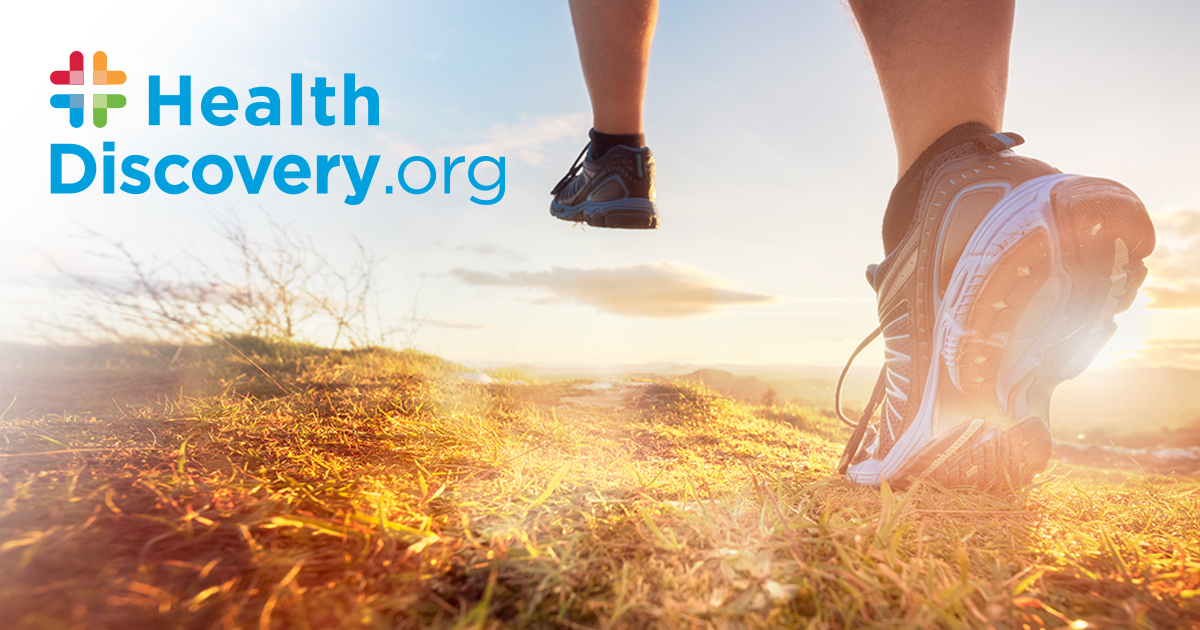 Health
Discovery.org